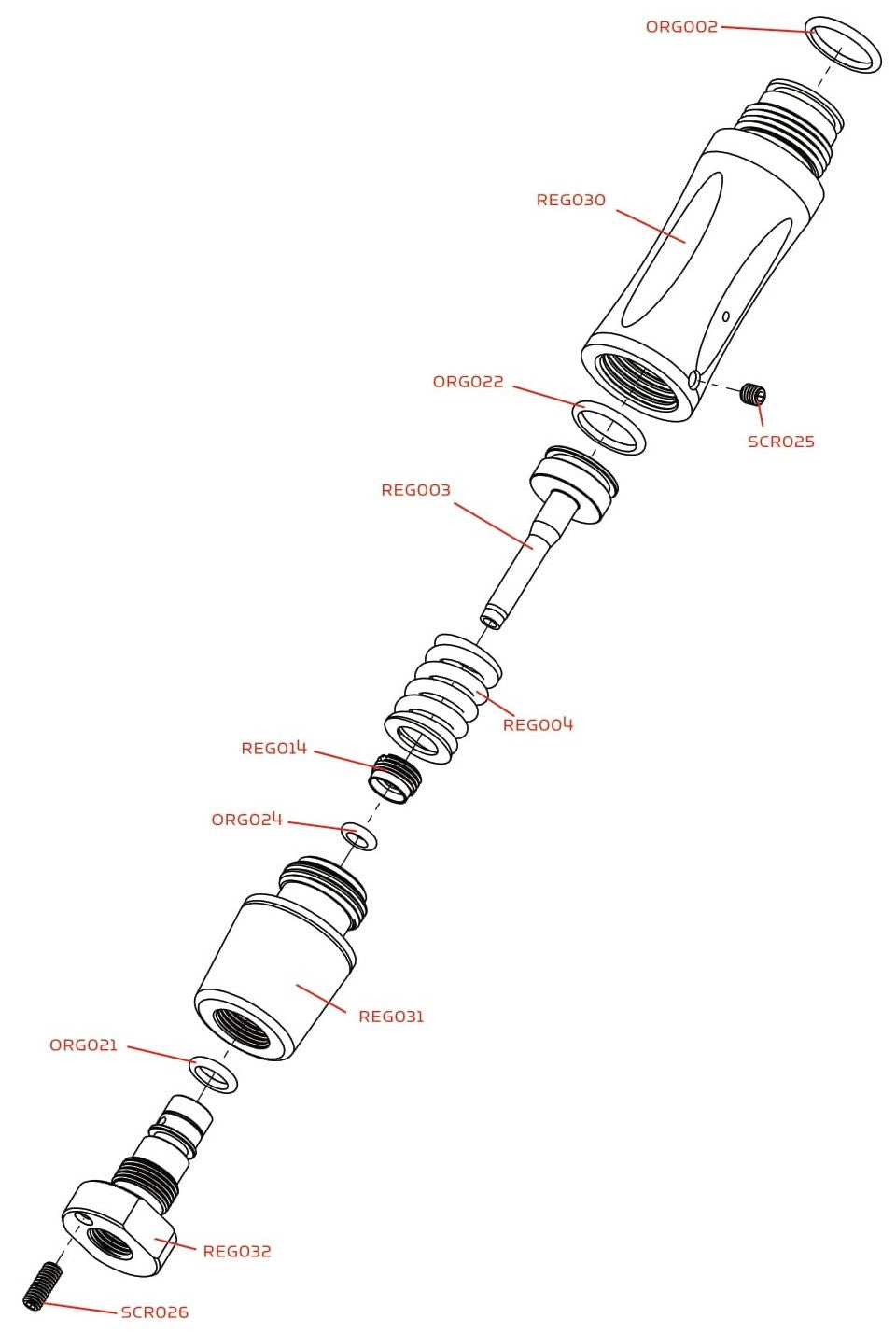 ORG002

REG030

ORG022

SCR025

REG003

REG004

REG014

ORG024

REG031

ORG021

REG032

SCR026