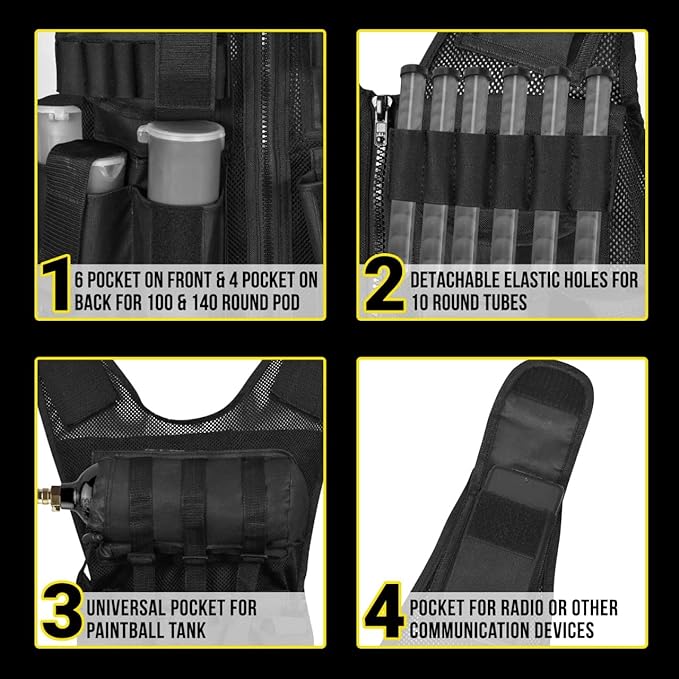 1 6 POCKET ON FRONT & 4 POCKET ON BACK FOR 100 & 140 ROUND POD

2 DETACHABLE ELASTIC HOLES FOR 10 ROUND TUBES

3 UNIVERSAL POCKET FOR PAINTBALL TANK

4 POCKET FOR RADIO OR OTHER COMMUNICATION DEVICES