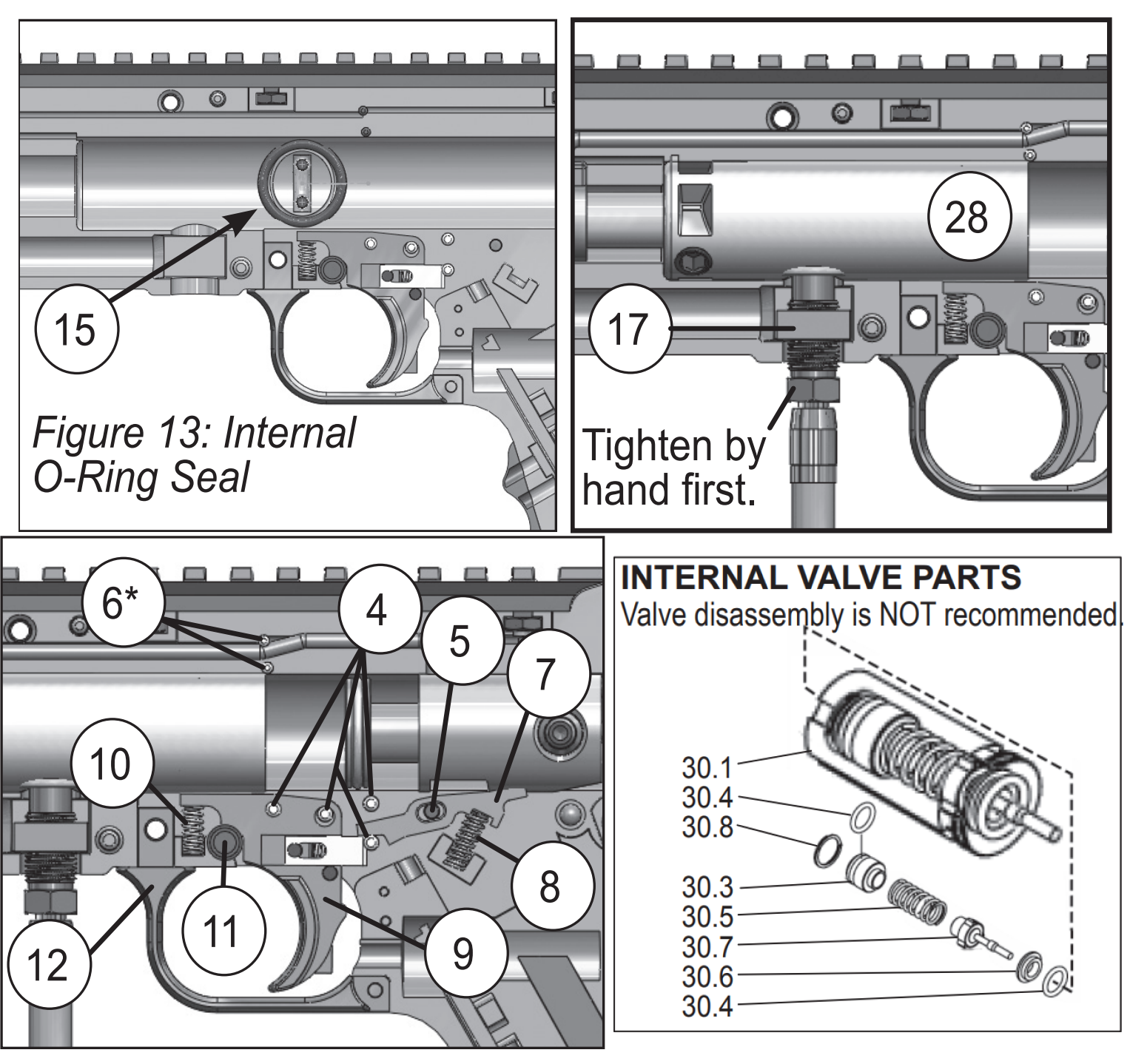 15

Figure 13: Internal O-Ring Seal

28

17

Tighten by hand first.

6*

4

5

7

10

11

12

8

9

INTERNAL VALVE PARTS
Valve disassembly is NOT recommended.

30.1
30.4
30.8
30.3
30.5
30.7
30.6
30.4